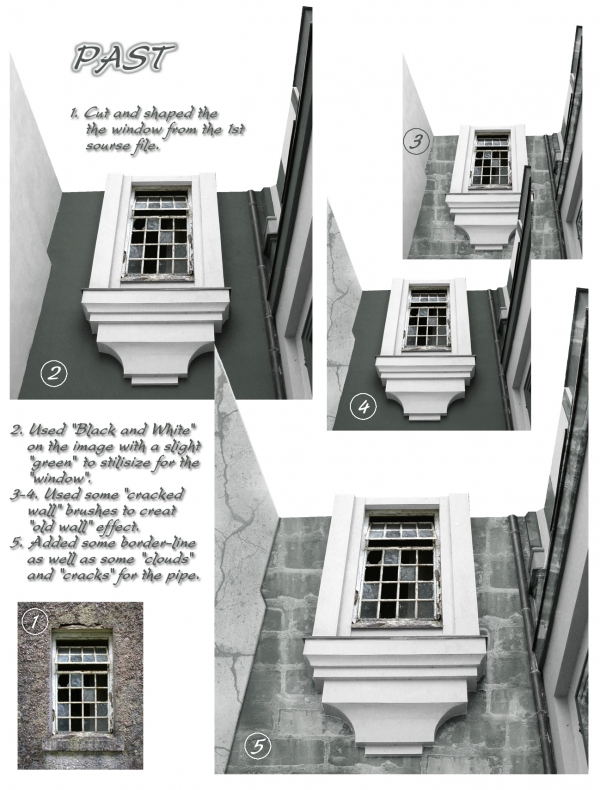 PAST

1. Cut and shaped the the window from the 1st sourse file.

3

2

4

2. Used "Black and White" on the image with a slight "green" to stilisize for the "window".
3-4. Used some "cracked wall" brushes to creat "old wall" effect.
5. Added some border-line as well as some "clouds" and "cracks" for the pipe.

1

5